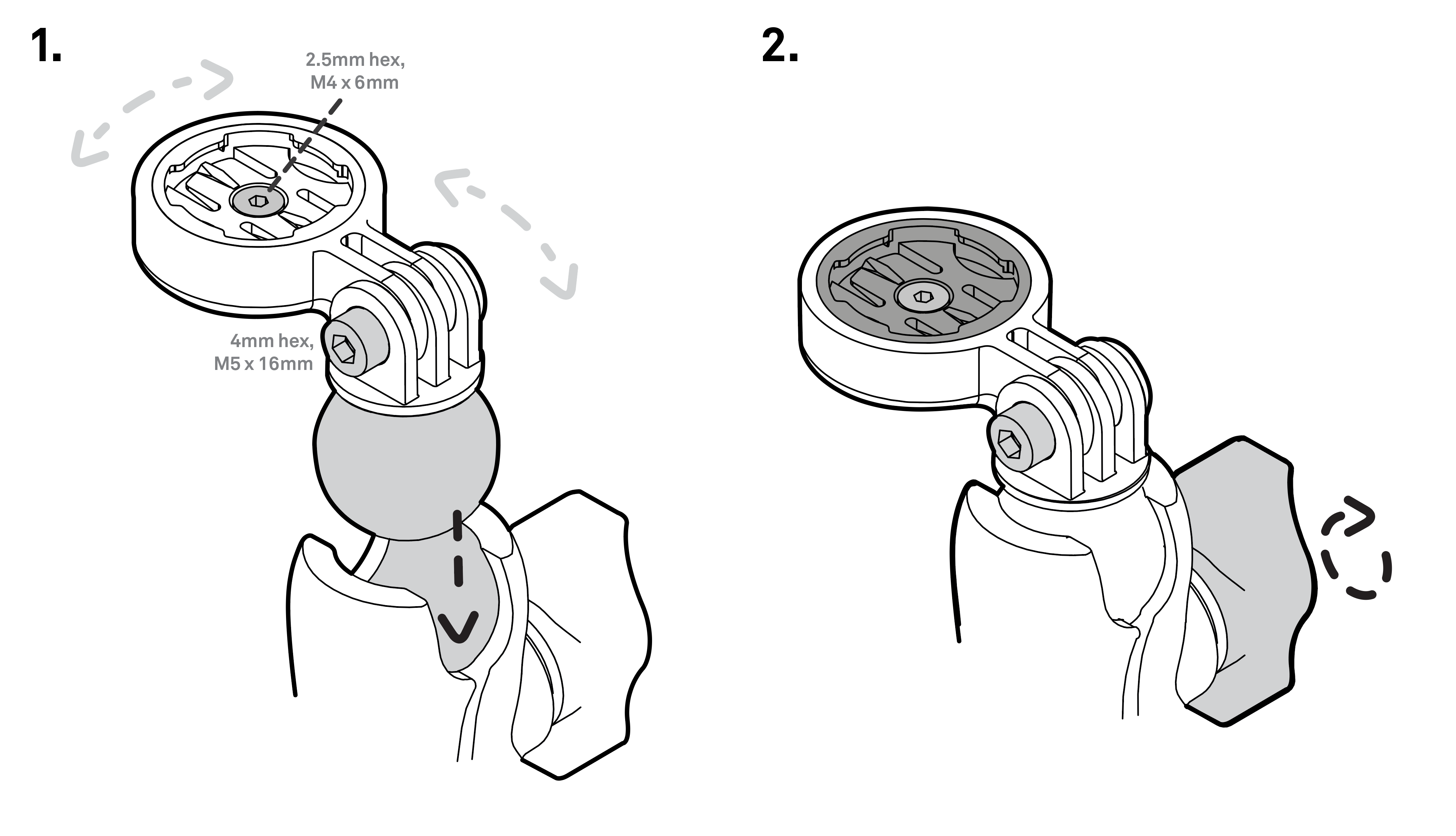 1.

2.5mm hex,
M4 x 6mm

4mm hex,
M5 x 16mm

2.